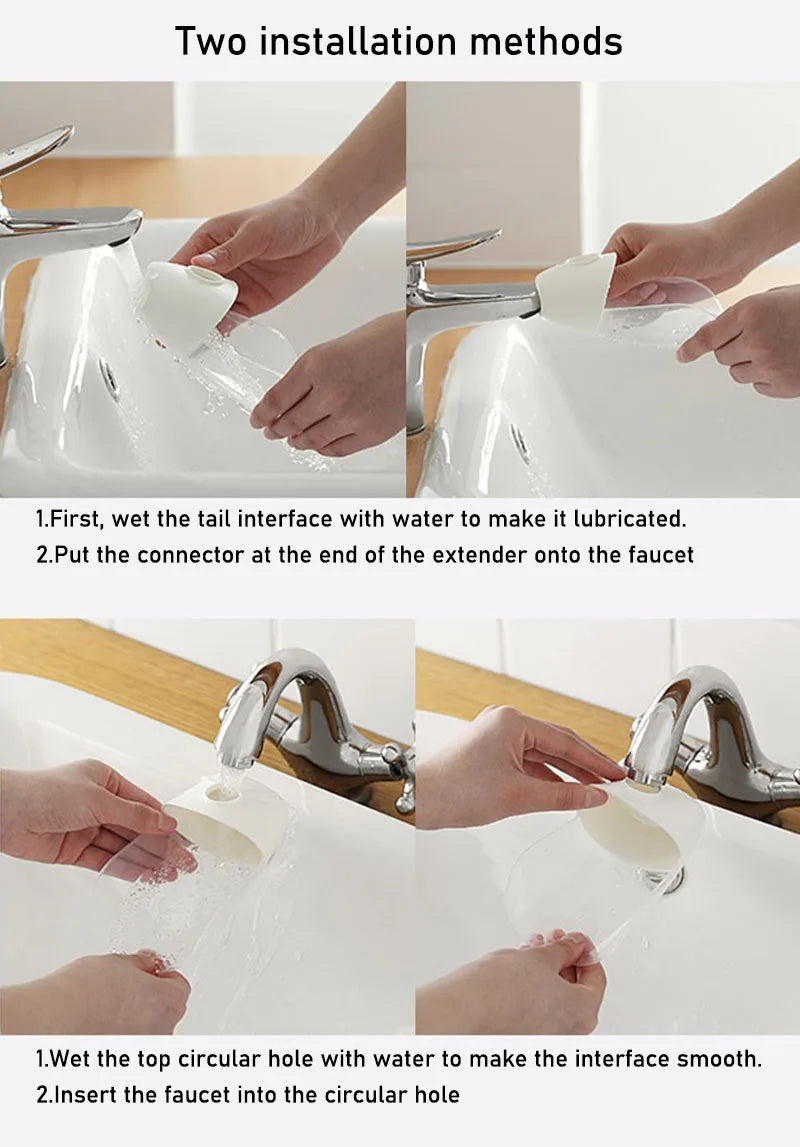 Two installation methods

1.First, wet the tail interface with water to make it lubricated.
2.Put the connector at the end of the extender onto the faucet

1.Wet the top circular hole with water to make the interface smooth.
2.Insert the faucet into the circular hole